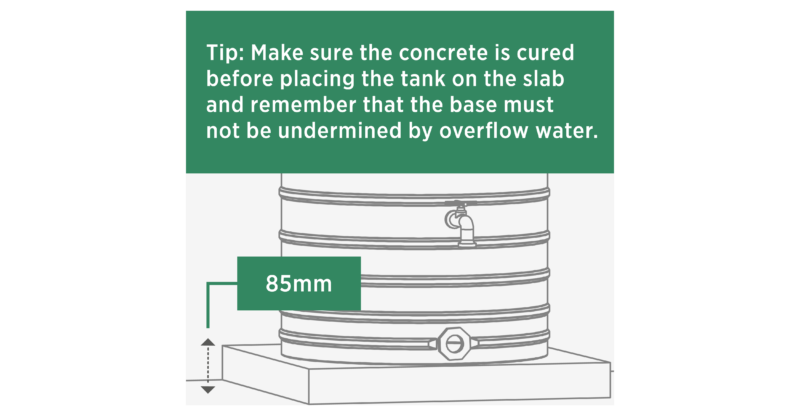 Tip: Make sure the concrete is cured before placing the tank on the slab and remember that the base must not be undermined by overflow water.

85mm