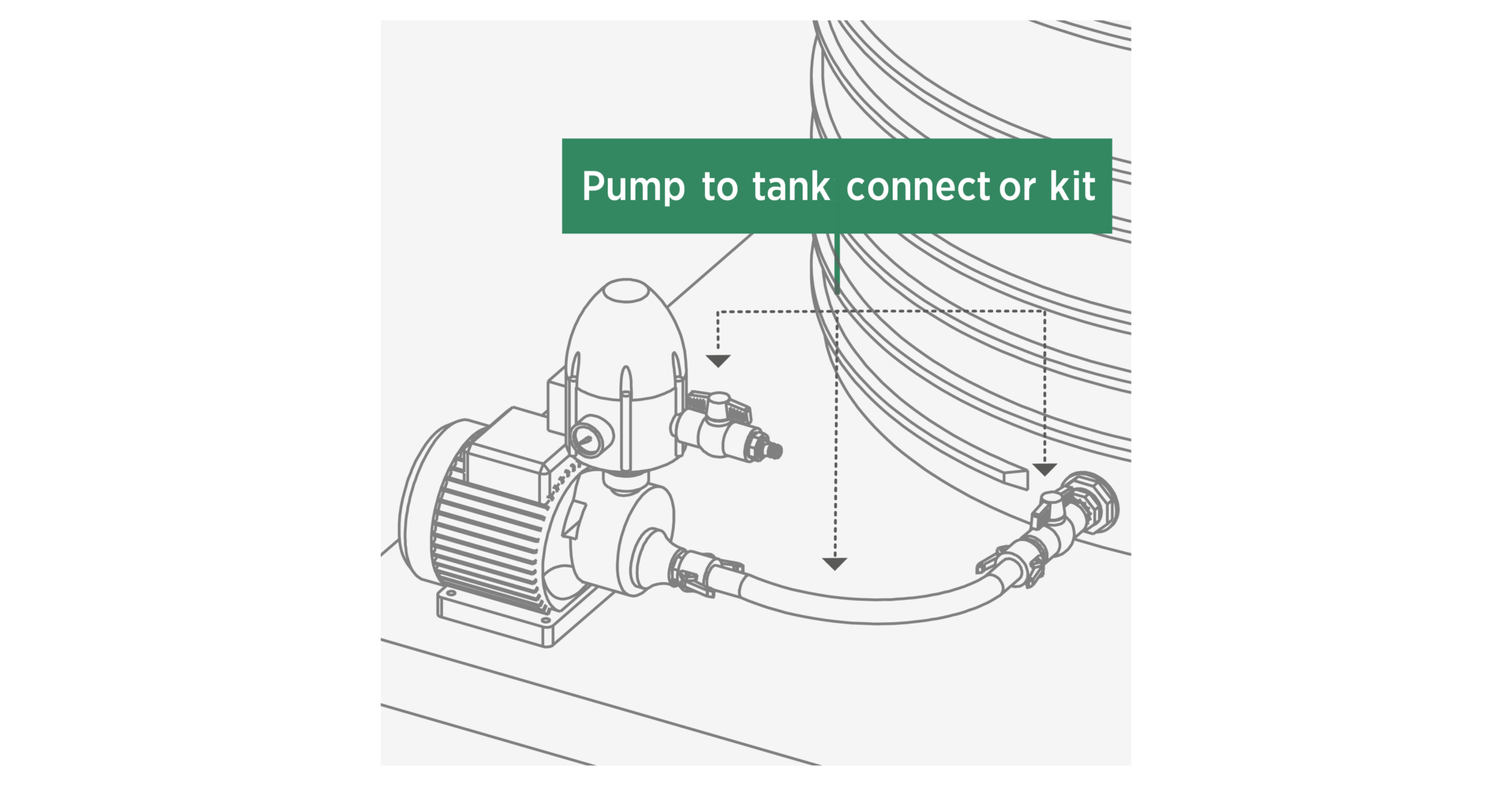 Pump to tank connector kit