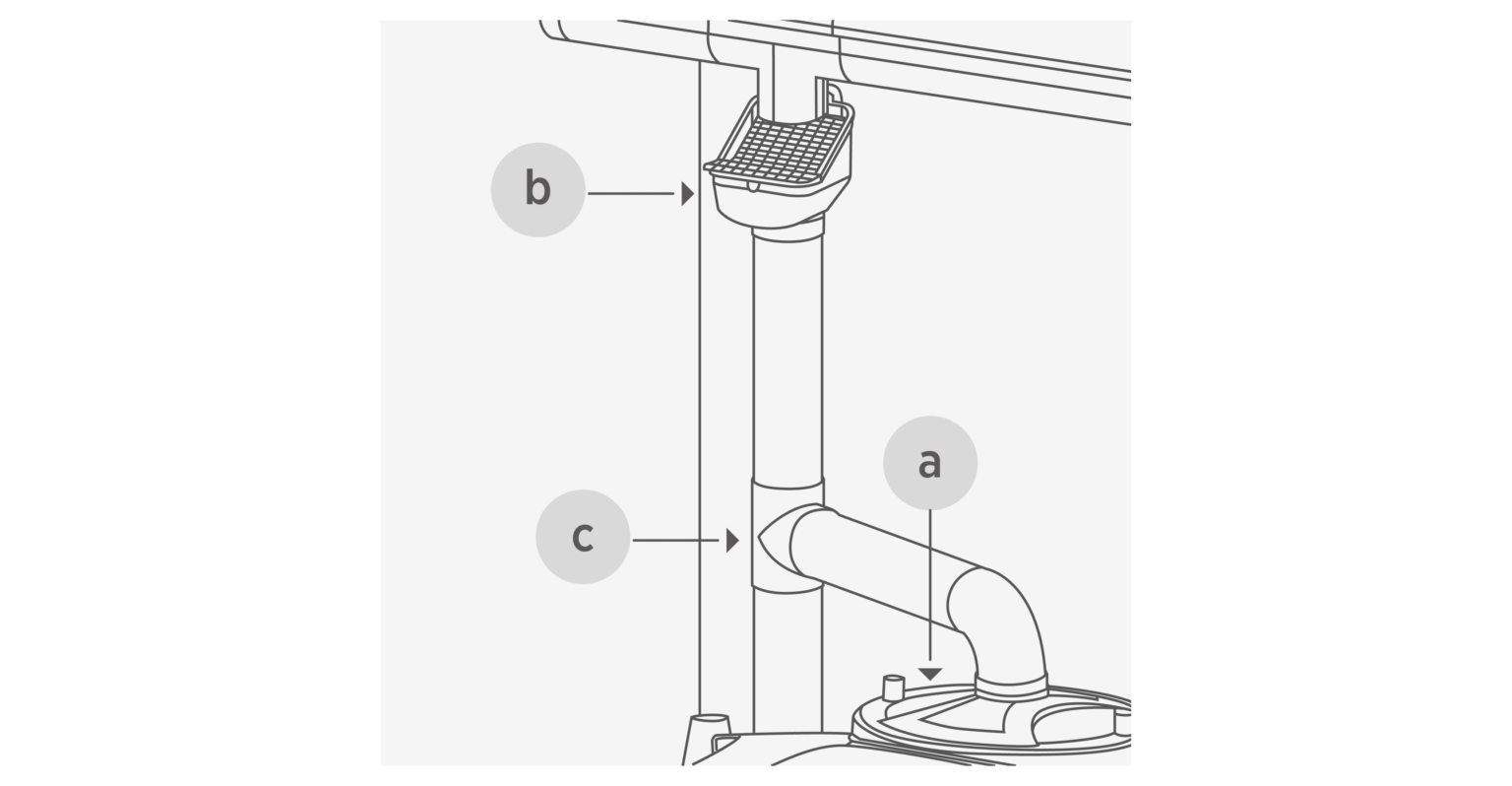 b

a

c