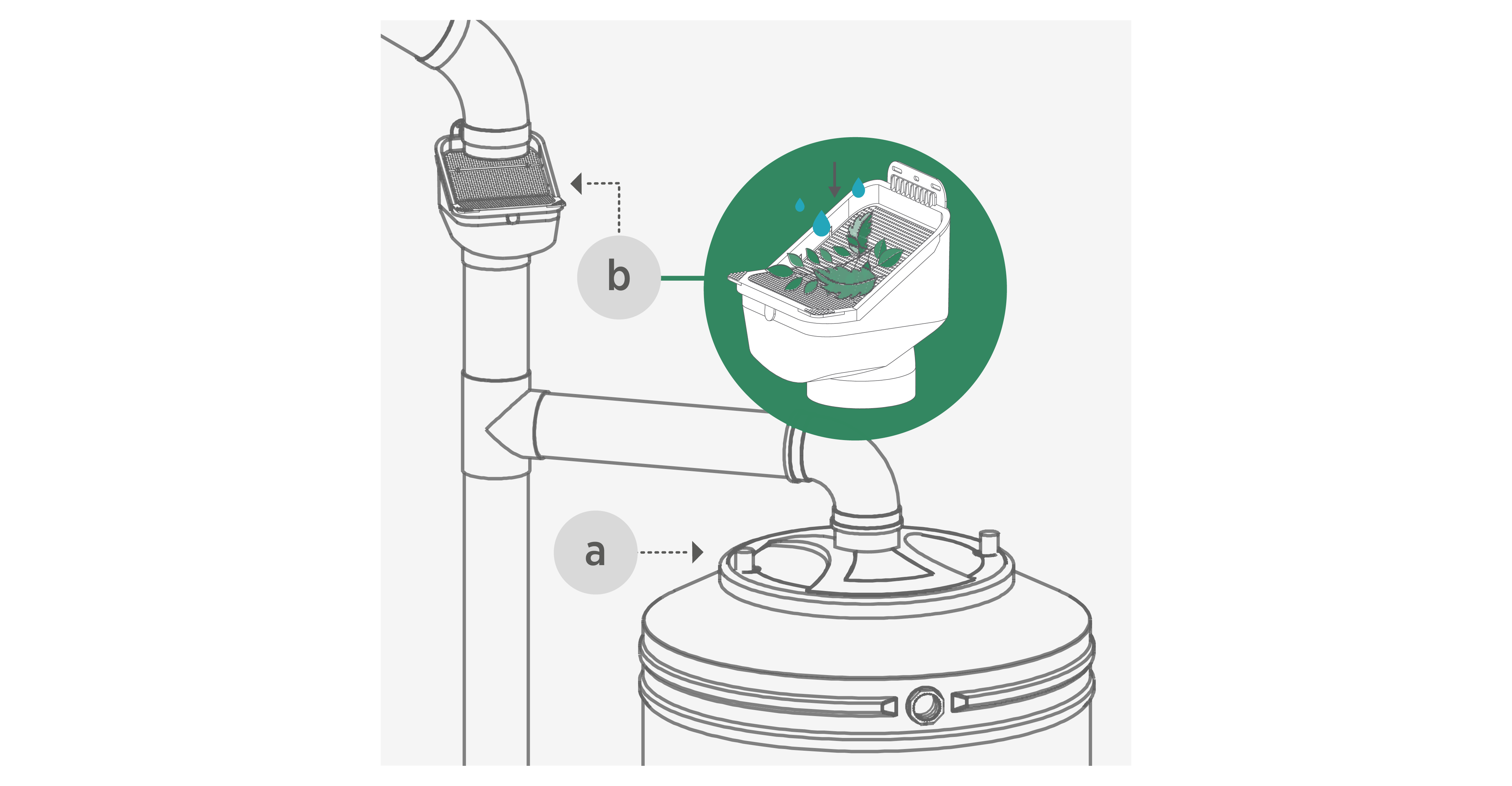 b

a